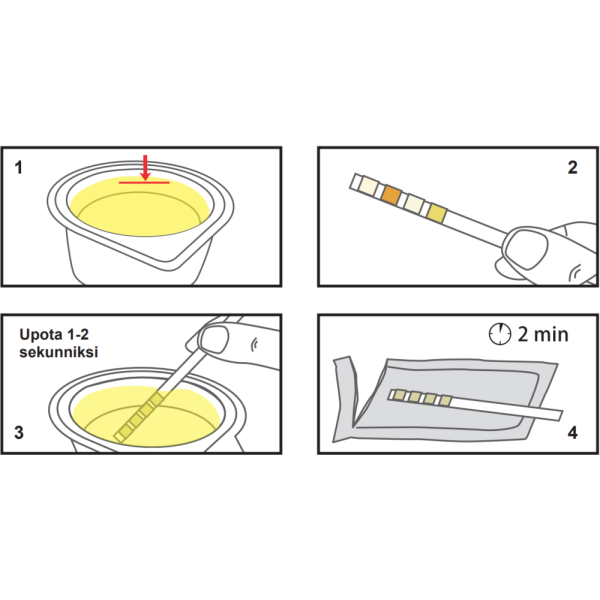 1

2

Upota 1-2 sekunniksi

3

2 min

4