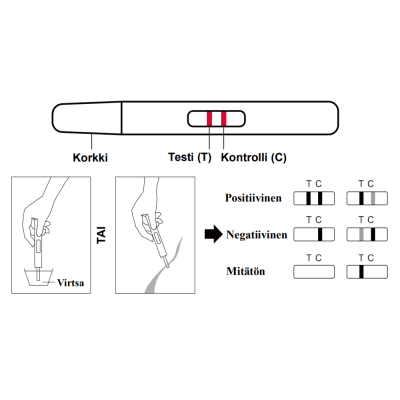 Korkki

Testi (T)

Kontrolli (C)

Virtsa

TAI

T C

T C

Positiivinen

T C

T C

Negatiivinen

T C

T C

Mitätön